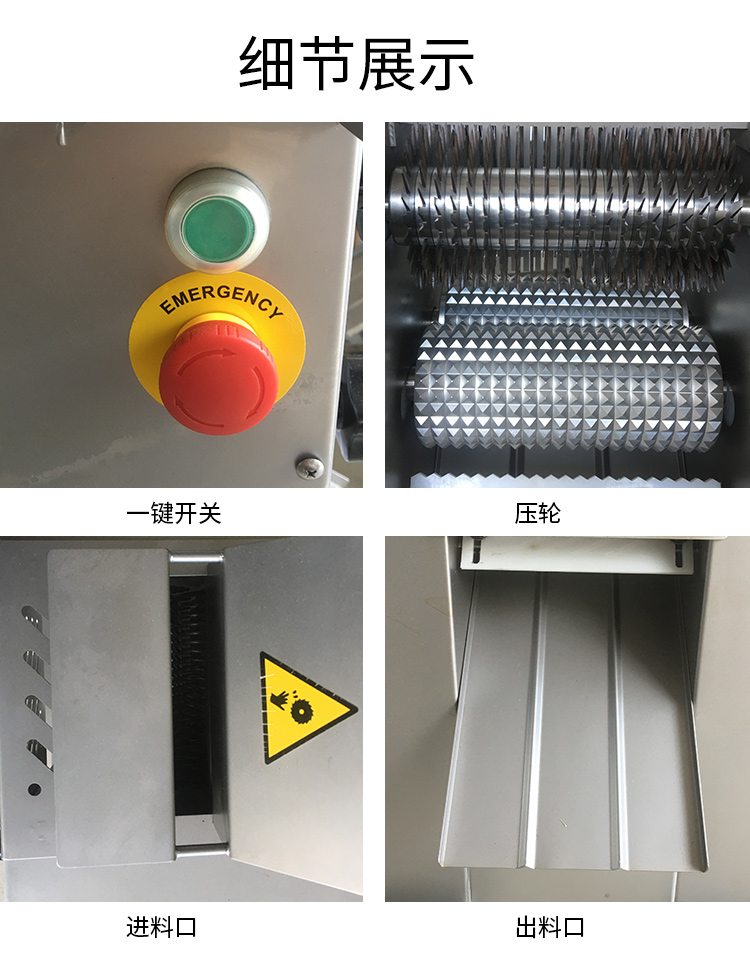 细节展示

EMERGENCY

一键开关

压轮

进料口

出料口