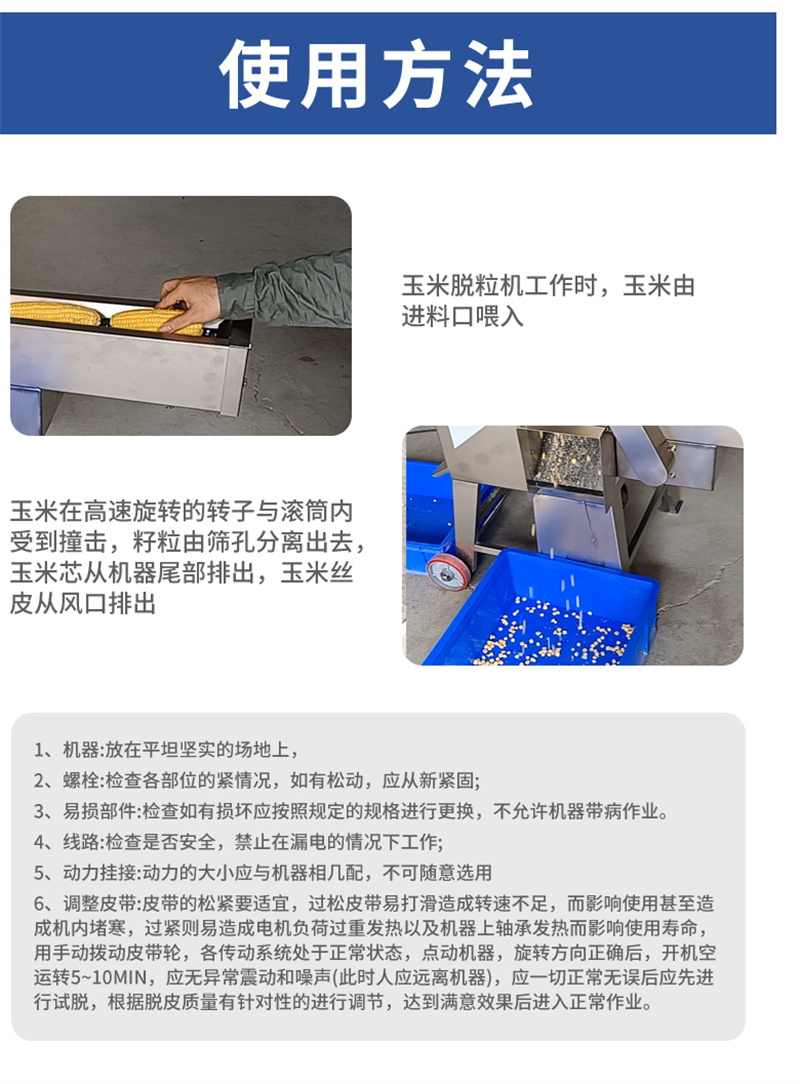 使用方法

玉米脱粒机工作时，玉米由进料口喂入

玉米在高速旋转的转子与滚筒内受到撞击，籽粒由筛孔分离出去，玉米芯从机器尾部排出，玉米丝皮从风口排出

1、机器:放在平坦坚实的场地上，

2、螺栓:检查各部位的紧情况，如有松动，应从新紧固;

3、易损部件:检查如有损坏应按照规定的规格进行更换，不允许机器带病作业。

4、线路:检查是否安全，禁止在漏电的情况下工作;

5、动力挂接:动力的大小应与机器相几配，不可随意选用

6、调整皮带:皮带的松紧要适宜，过松皮带易打滑造成转速不足，而影响使用甚至造成机内堵寒，过紧则易造成电机负荷过重发热以及机器上轴承发热而影响使用寿命，用手动拨动皮带轮，各传动系统处于正常状态，点动机器，旋转方向正确后，开机空运转5~10MIN，应无异常震动和噪声(此时人应远离机器)，应一切正常无误后应先进行试脱，根据脱皮质量有针对性的进行调节，达到满意效果后进入正常作业。